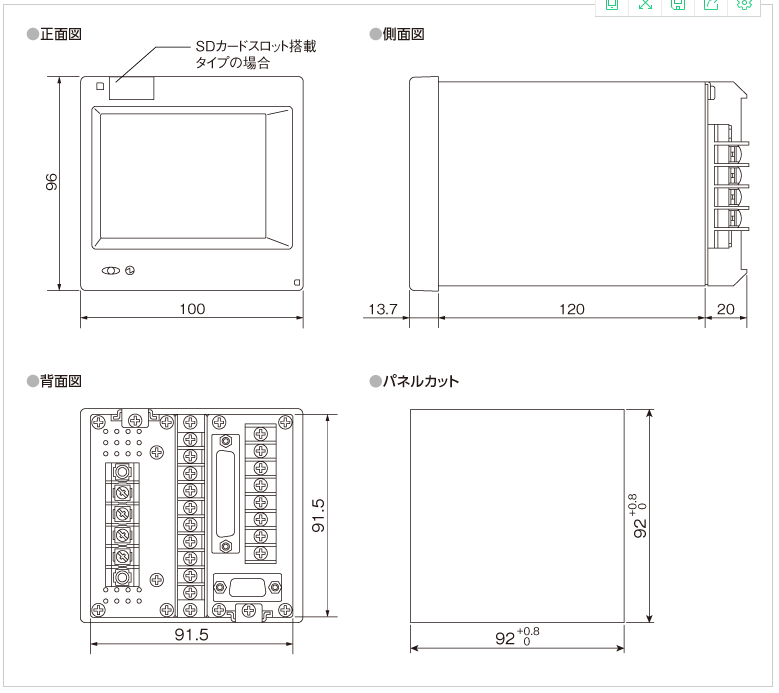 ●正面図

SDカードスロット搭載タイプの場合

96

100

●側面図

13.7

120

20

●背面図

91.5

91.5

●パネルカット

$92^{+0.8}_{0}$

$92^{+0.8}_{0}$