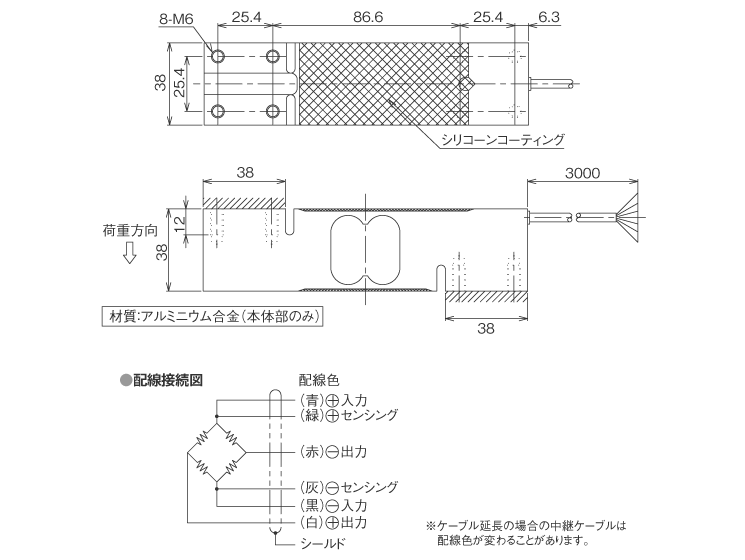 8-M6
25.4
86.6
25.4
6.3
38
25.4
シリコーンコーティング
38
3000
荷重方向
12
38
材質:アルミニウム合金(本体部のみ)
38

●配線接続図
配線色
(青)⊕入力
(緑)⊕センシング
(赤)⊖出力
(灰)⊖センシング
(黒)⊖入力
(白)⊕出力
シールド
※ケーブル延長の場合の中継ケーブルは配線色が変わることがあります。