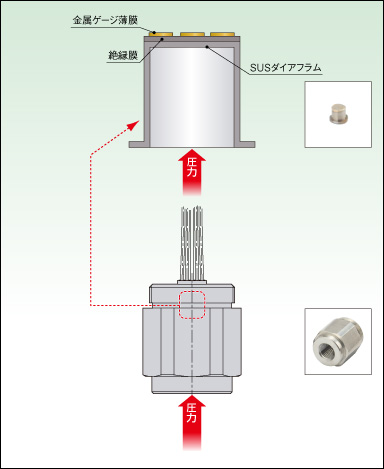 金属ゲージ薄膜

絶縁膜

SUSダイアフラム

圧力

圧力